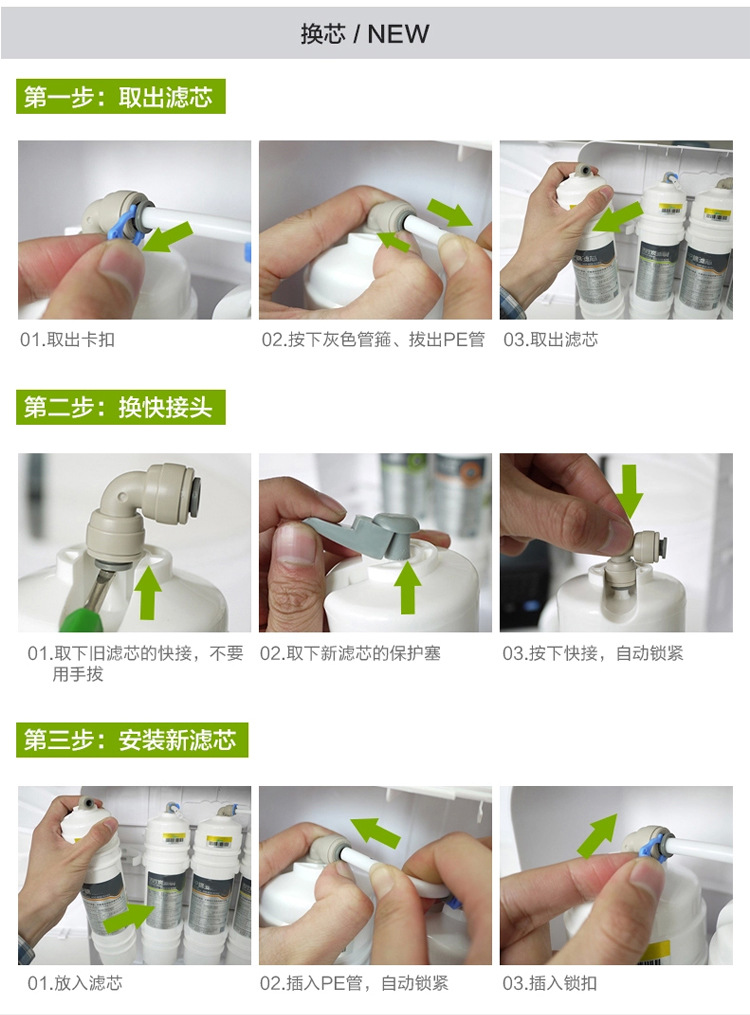 换芯 / NEW

第一步：取出滤芯

01.取出卡扣

02.按下灰色管箍、拔出PE管

03.取出滤芯

第二步：换快接头

01.取下旧滤芯的快接，不要用手拔

02.取下新滤芯的保护塞

03.按下快接，自动锁紧

第三步：安装新滤芯

01.放入滤芯

02.插入PE管，自动锁紧

03.插入锁扣