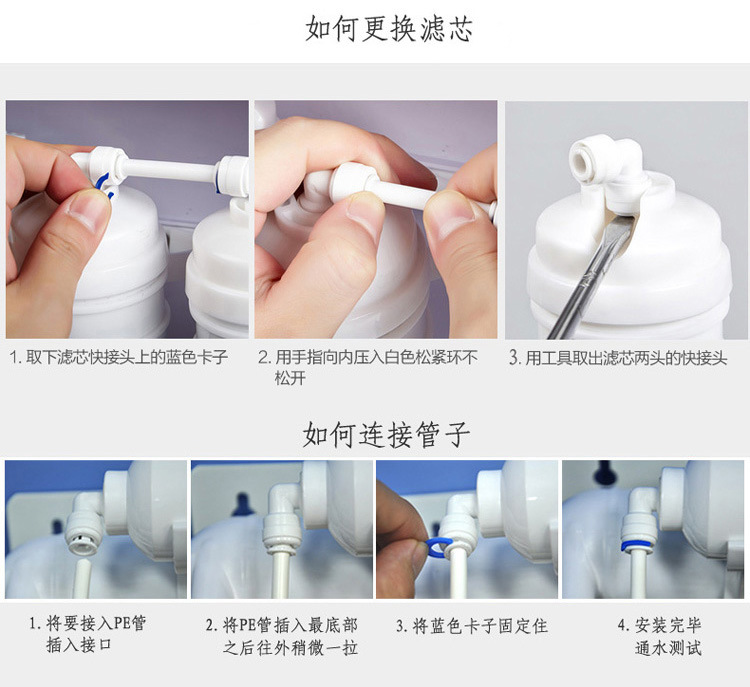 如何更换滤芯

1. 取下滤芯快接头上的蓝色卡子

2. 用手指向内压入白色松紧环不松开

3. 用工具取出滤芯两头的快接头

如何连接管子

1. 将要接入PE管插入接口

2. 将PE管插入最底部之后往外稍微一拉

3. 将蓝色卡子固定住

4. 安装完毕通水测试