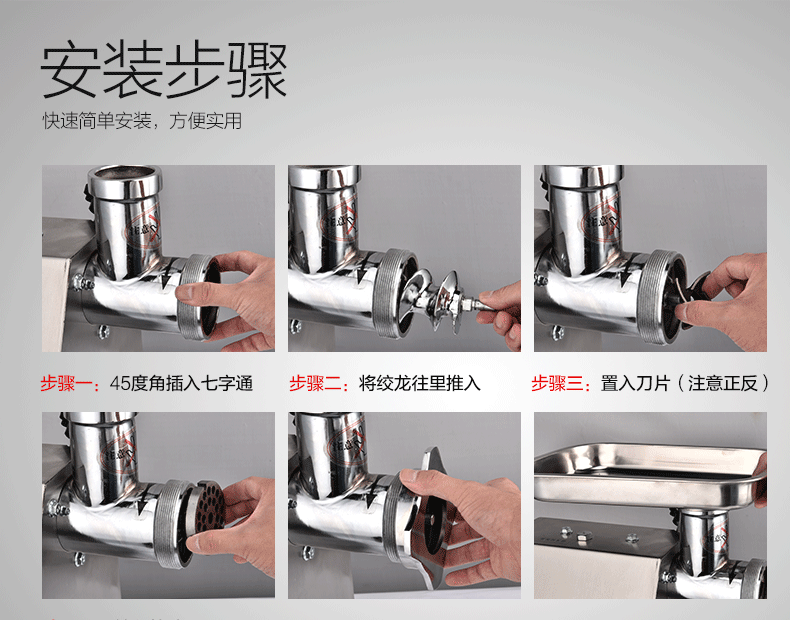 安装步骤

快速简单安装，方便实用

步骤一：45度角插入七字通

步骤二：将绞龙往里推入

步骤三：置入刀片（注意正反）