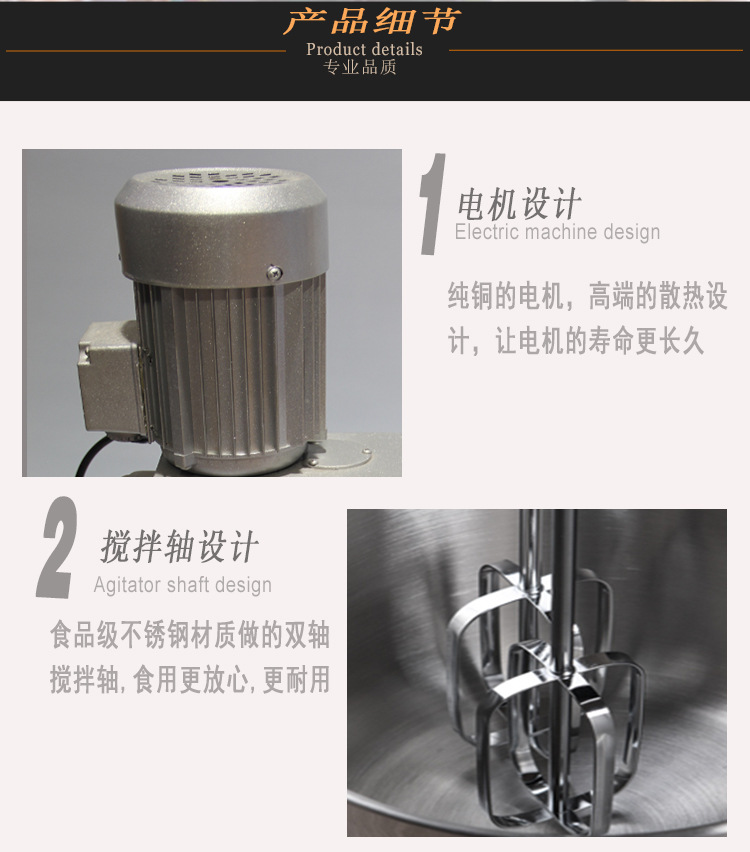 产品细节
Product details
专业品质

1 电机设计
Electric machine design

纯铜的电机，高端的散热设计，让电机的寿命更长久

2 搅拌轴设计
Agitator shaft design

食品级不锈钢材质做的双轴搅拌轴，食用更放心，更耐用