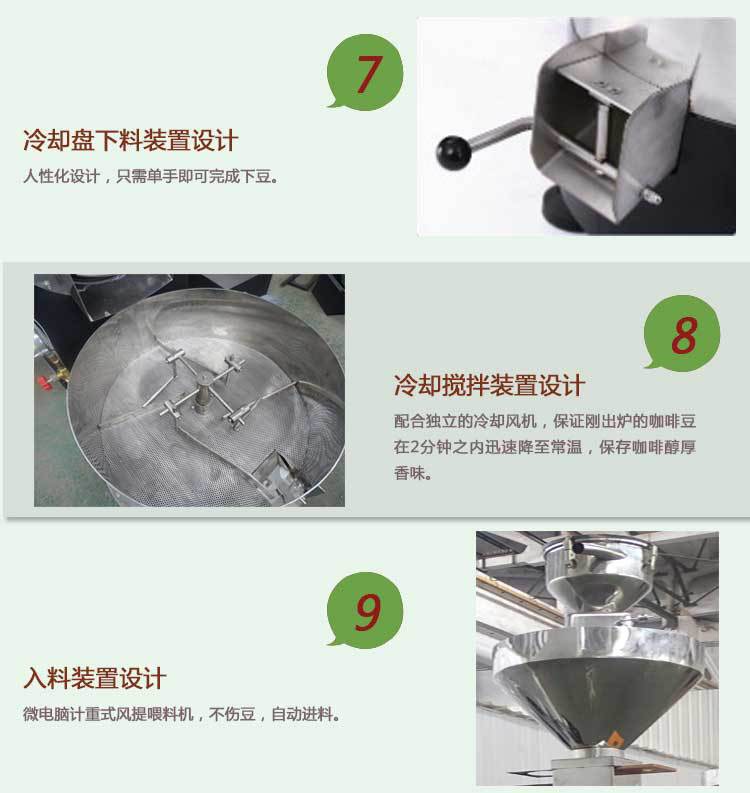 7

冷却盘下料装置设计

人性化设计，只需单手即可完成下豆。

8

冷却搅拌装置设计

配合独立的冷却风机，保证刚出炉的咖啡豆在2分钟之内迅速降至常温，保存咖啡醇厚香味。

9

入料装置设计

微电脑计重式风提喂料机，不伤豆，自动进料。