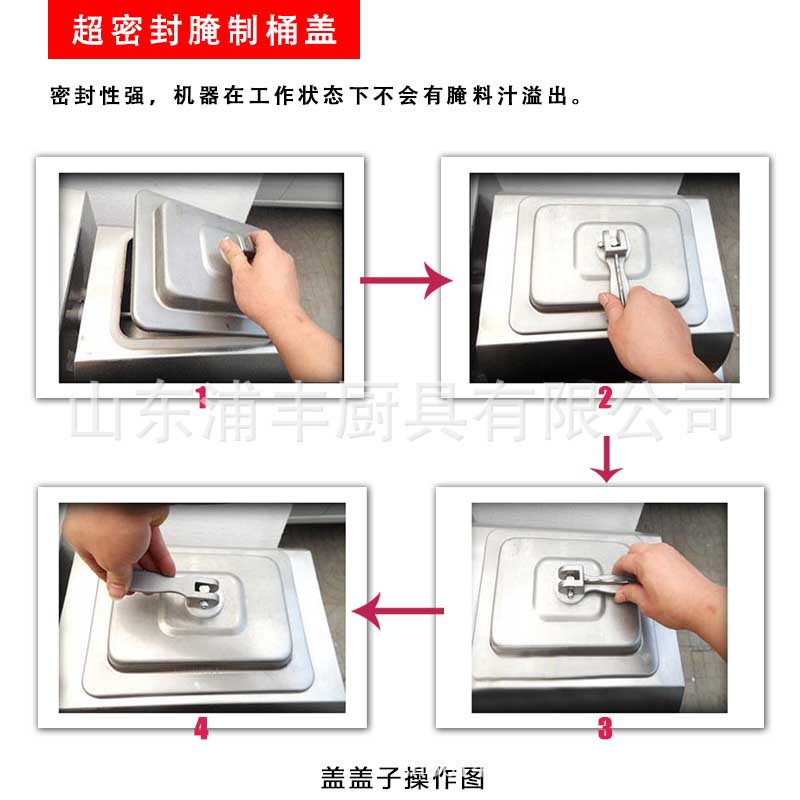 超密封腌制桶盖

密封性强，机器在工作状态下不会有腌料汁溢出。

1

2

山东浦丰厨具有限公司

4

3

盖盖子操作图