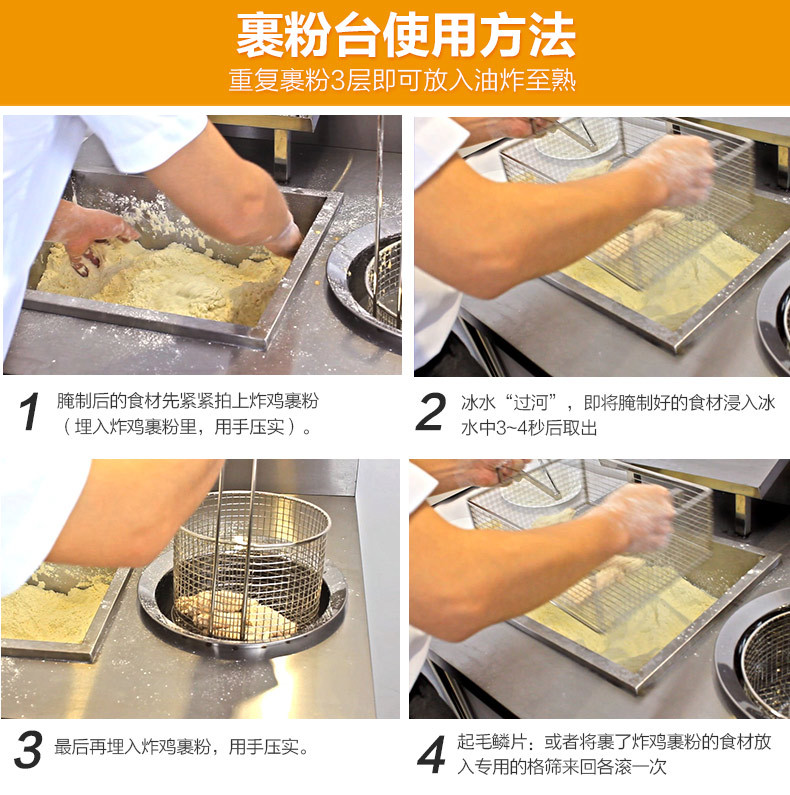 裹粉台使用方法

重复裹粉3层即可放入油炸至熟

1 腌制后的食材先紧紧拍上炸鸡裹粉（埋入炸鸡裹粉里，用手压实）。

2 冰水“过河”，即将腌制好的食材浸入冰水中3~4秒后取出

3 最后再埋入炸鸡裹粉，用手压实。

4 起毛鳞片：或者将裹了炸鸡裹粉的食材放入专用的格筛来回各滚一次