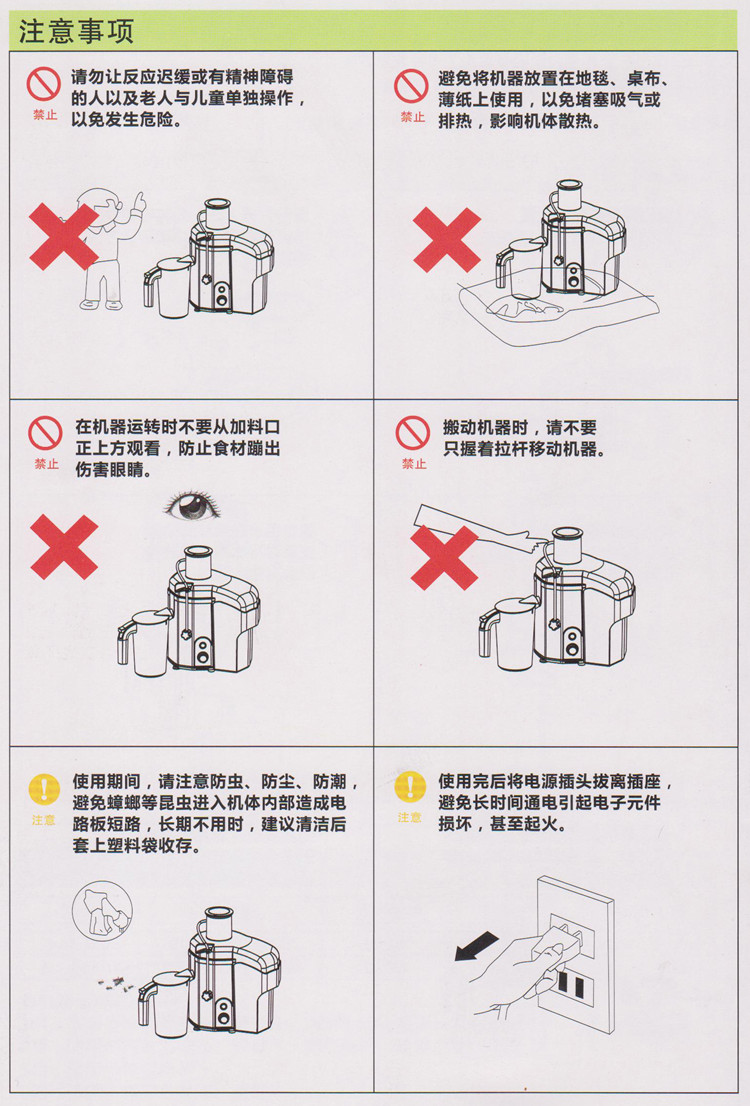 注意事项

禁止
请勿让反应迟缓或有精神障碍的人以及老人与儿童单独操作，以免发生危险。

禁止
避免将机器放置在地毯、桌布、薄纸上使用，以免堵塞吸气或排热，影响机体散热。

禁止
在机器运转时不要从加料口正上方观看，防止食材蹦出伤害眼睛。

禁止
搬动机器时，请不要只握着拉杆移动机器。

注意
使用期间，请注意防虫、防尘、防潮，避免蟑螂等昆虫进入机体内部造成电路板短路，长期不用时，建议清洁后套上塑料袋收存。

注意
使用完后将电源插头拔离插座，避免长时间通电引起电子元件损坏，甚至起火。