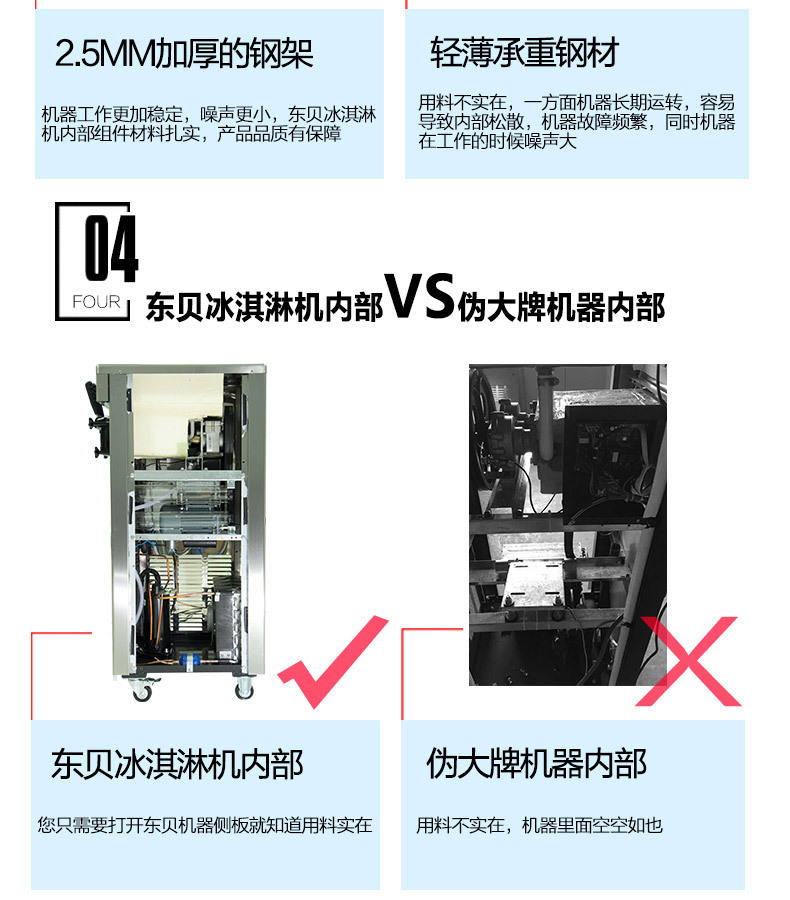 2.5MM加厚的钢架

机器工作更加稳定，噪声更小，东贝冰淇淋机内部组件材料扎实，产品品质有保障

轻薄承重钢材

用料不实在，一方面机器长期运转，容易导致内部松散，机器故障频繁，同时机器在工作的时候噪声大

04
FOUR

东贝冰淇淋机内部VS伪大牌机器内部

东贝冰淇淋机内部

您只需要打开东贝机器侧板就知道用料实在

伪大牌机器内部

用料不实在，机器里面空空如也