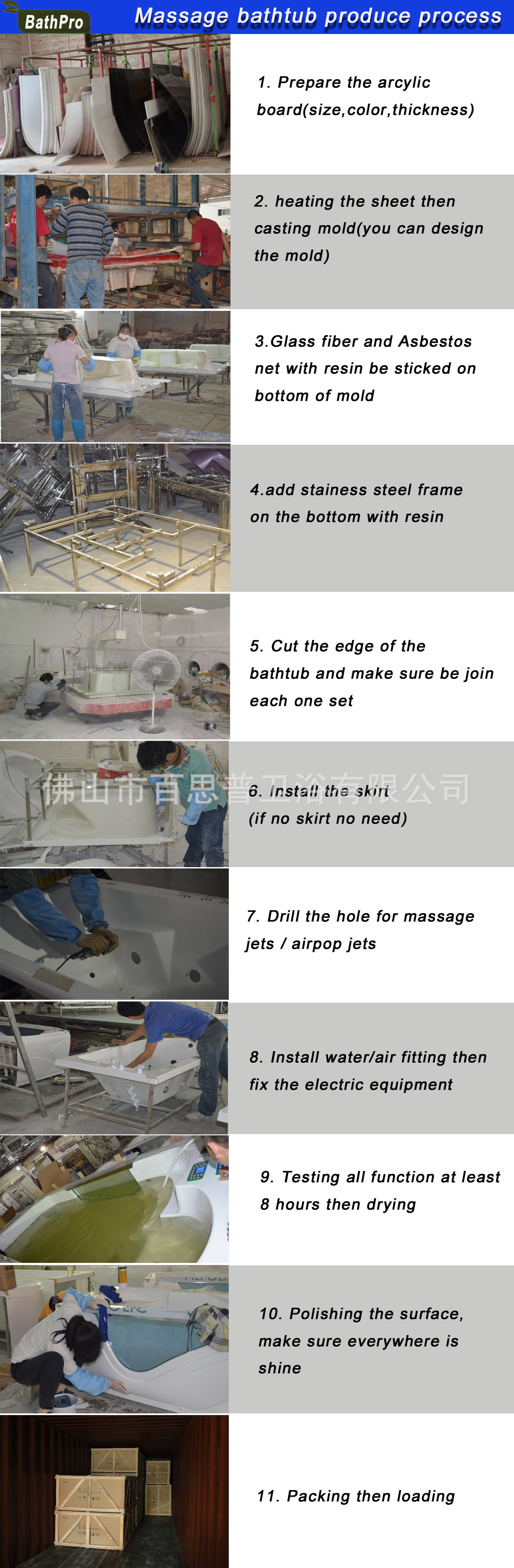 BathPro

Massage bathtub produce process

1. Prepare the arcylic board(size,color,thickness)

2. heating the sheet then casting mold(you can design the mold)

3.Glass fiber and Asbestos net with resin be sticked on bottom of mold

4.add stainess steel frame on the bottom with resin

5. Cut the edge of the bathtub and make sure be join each one set

佛山市百思普卫浴有限公司

6. Install the skirt (if no skirt no need)

7. Drill the hole for massage jets / airpop jets

8. Install water/air fitting then fix the electric equipment

9. Testing all function at least 8 hours then drying

10. Polishing the surface, make sure everywhere is shine

11. Packing then loading