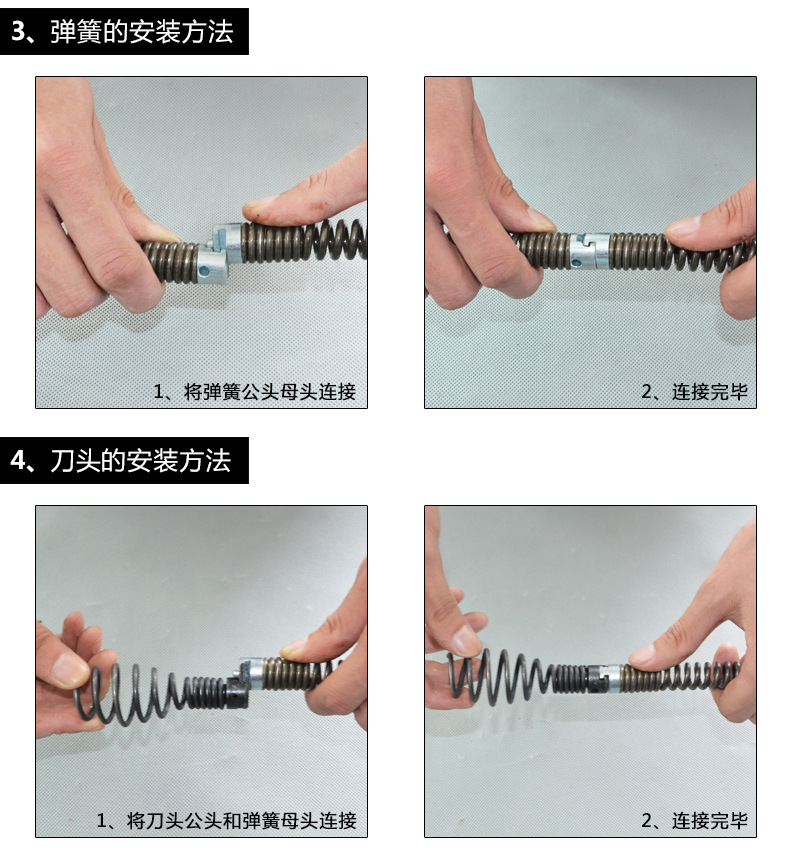 3、弹簧的安装方法

1、将弹簧公头母头连接

2、连接完毕

4、刀头的安装方法

1、将刀头公头和弹簧母头连接

2、连接完毕