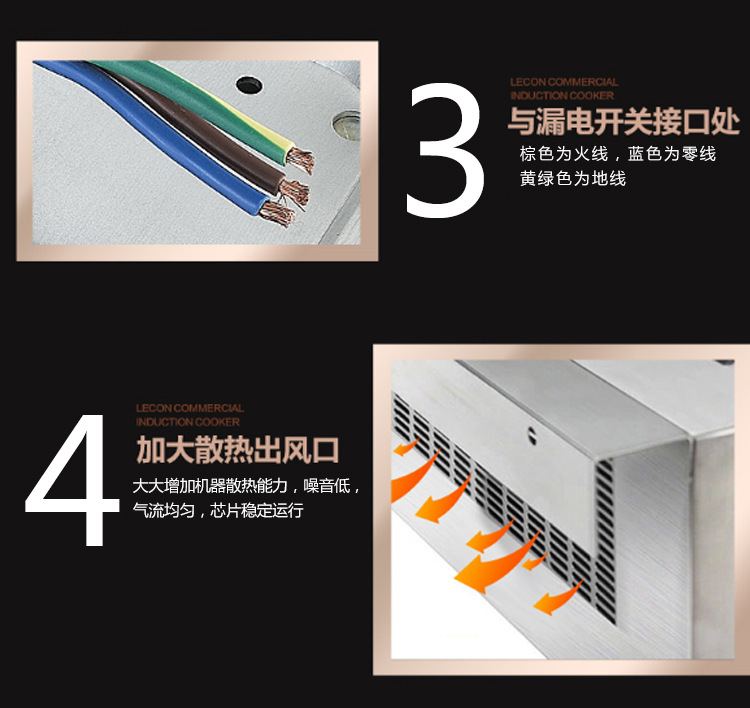 3

LECON COMMERCIAL
INDUCTION COOKER

与漏电开关接口处

棕色为火线，蓝色为零线
黄绿色为地线

4

LECON COMMERCIAL
INDUCTION COOKER

加大散热出风口

大大增加机器散热能力，噪音低，
气流均匀，芯片稳定运行